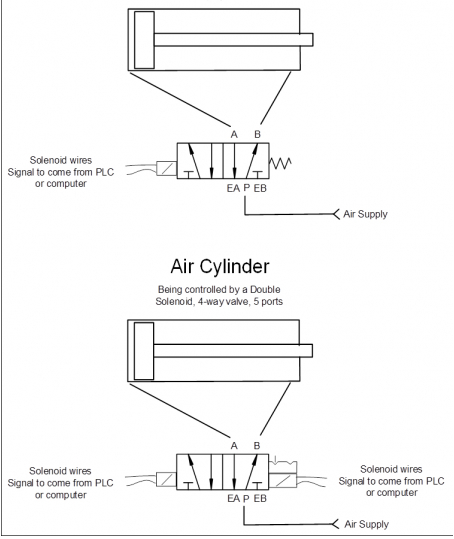 A B

Solenoid wires
Signal to come from PLC
or computer

EA P EB

Air Supply

Air Cylinder

Being controlled by a Double
Solenoid, 4-way valve, 5 ports

A B

Solenoid wires
Signal to come from PLC
or computer

Solenoid wires
Signal to come from PLC
or computer

EA P EB

Air Supply