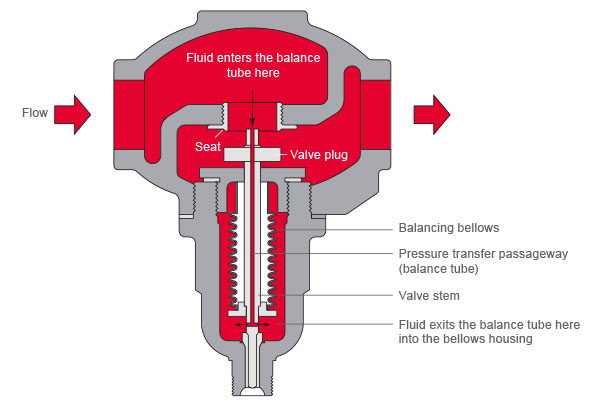 Fluid enters the balance tube here

Flow

Seat

Valve plug

Balancing bellows

Pressure transfer passageway (balance tube)

Valve stem

Fluid exits the balance tube here into the bellows housing