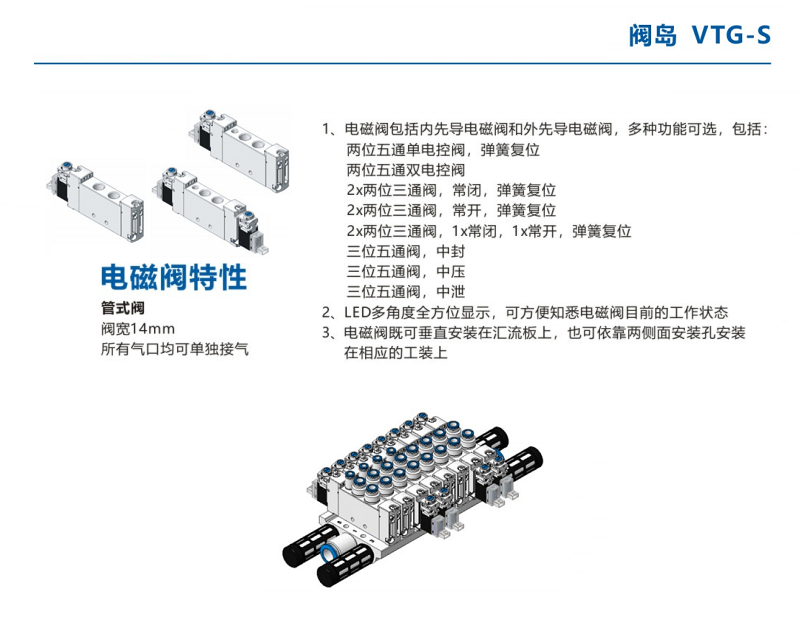 阀岛 VTG-S

电磁阀特性
管式阀
阀宽14mm
所有气口均可单独接气

1、电磁阀包括内先导电磁阀和外先导电磁阀，多种功能可选，包括：
两位五通单电控阀，弹簧复位
两位五通双电控阀
2x两位三通阀，常闭，弹簧复位
2x两位三通阀，常开，弹簧复位
2x两位三通阀，1x常闭，1x常开，弹簧复位
三位五通阀，中封
三位五通阀，中压
三位五通阀，中泄
2、LED多角度全方位显示，可方便知悉电磁阀目前的工作状态
3、电磁阀既可垂直安装在汇流板上，也可依靠两侧面安装孔安装在相应的工装上